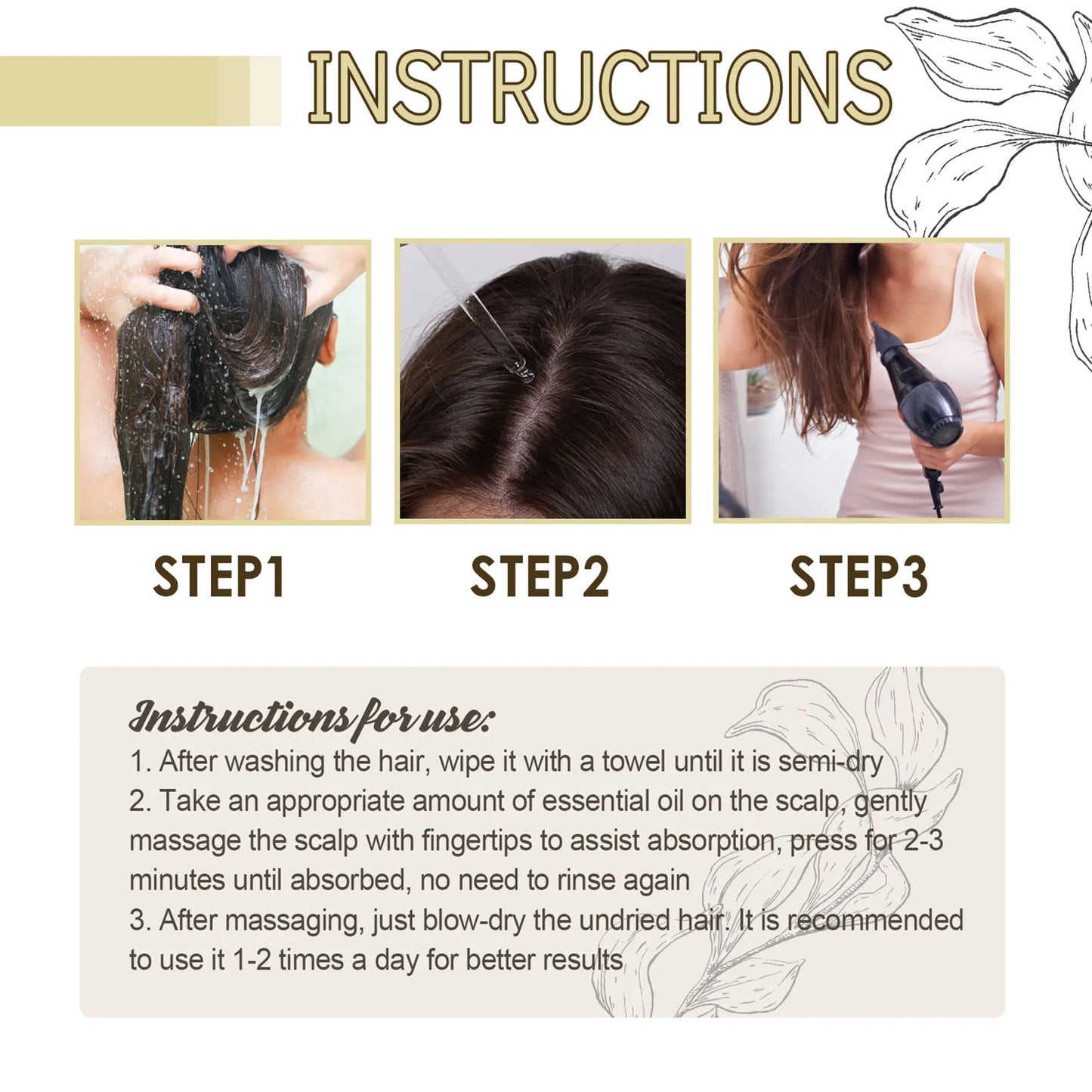 INSTRUCTIONS

STEP1

STEP2

STEP3

Instructions for use:
1. After washing the hair, wipe it with a towel until it is semi-dry
2. Take an appropriate amount of essential oil on the scalp, gently massage the scalp with fingertips to assist absorption, press for 2-3 minutes until absorbed, no need to rinse again
3. After massaging, just blow-dry the undried hair. It is recommended to use it 1-2 times a day for better results